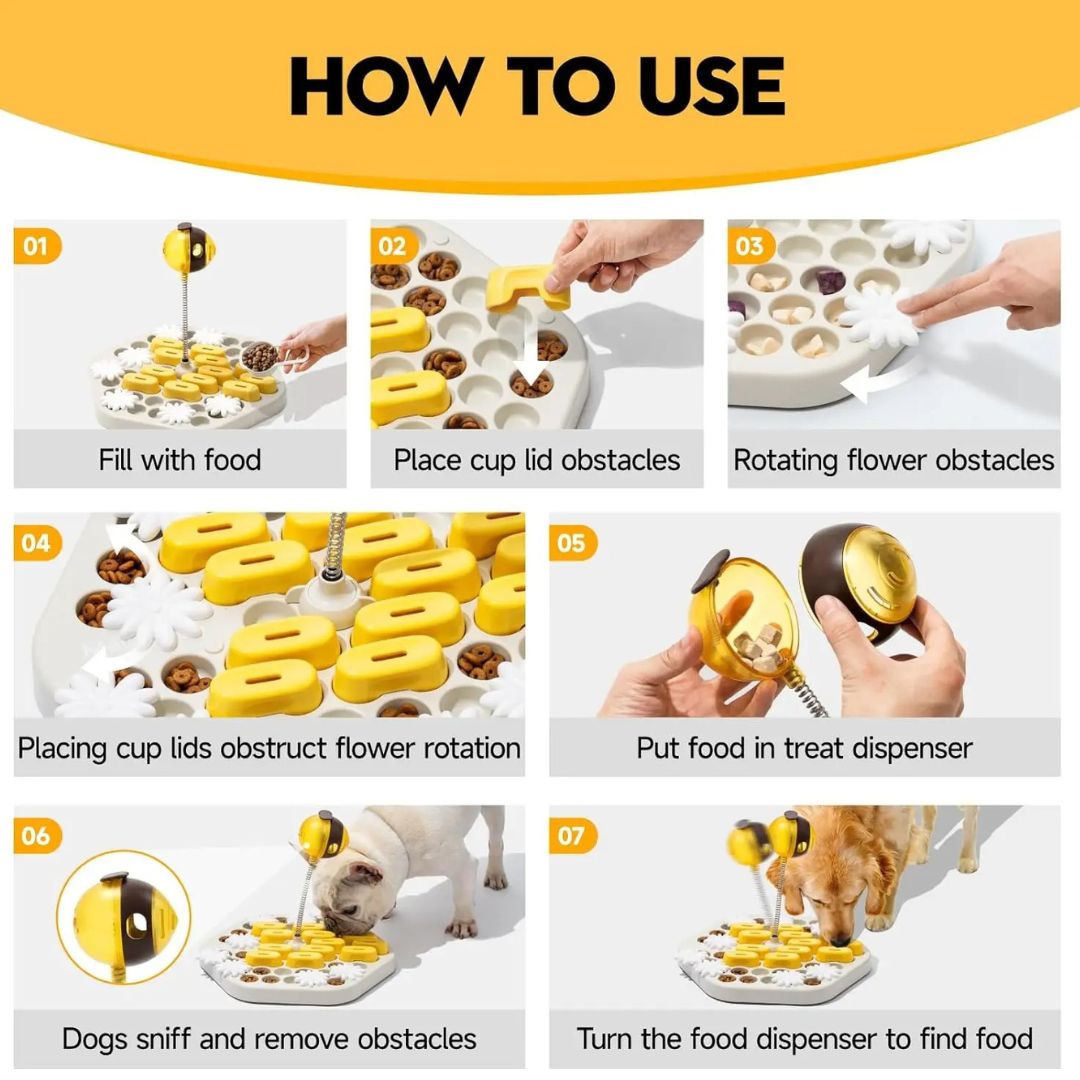 HOW TO USE

01
Fill with food

02
Place cup lid obstacles

03
Rotating flower obstacles

04
Placing cup lids obstruct flower rotation

05
Put food in treat dispenser

06
Dogs sniff and remove obstacles

07
Turn the food dispenser to find food